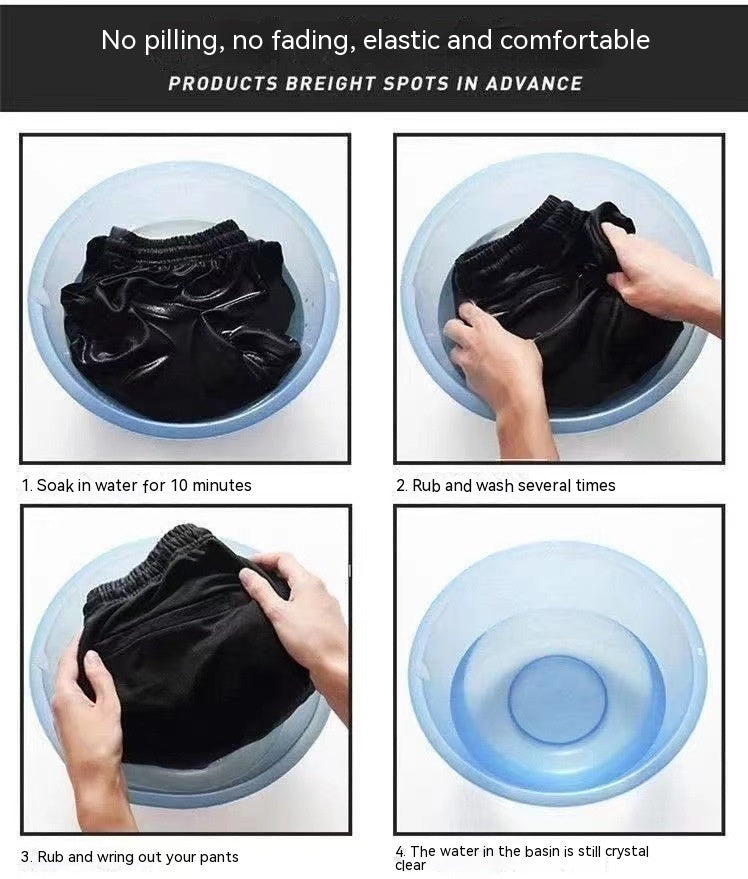 No pilling, no fading, elastic and comfortable

PRODUCTS BREIGHT SPOTS IN ADVANCE

1. Soak in water for 10 minutes

2. Rub and wash several times

3. Rub and wring out your pants

4. The water in the basin is still crystal clear